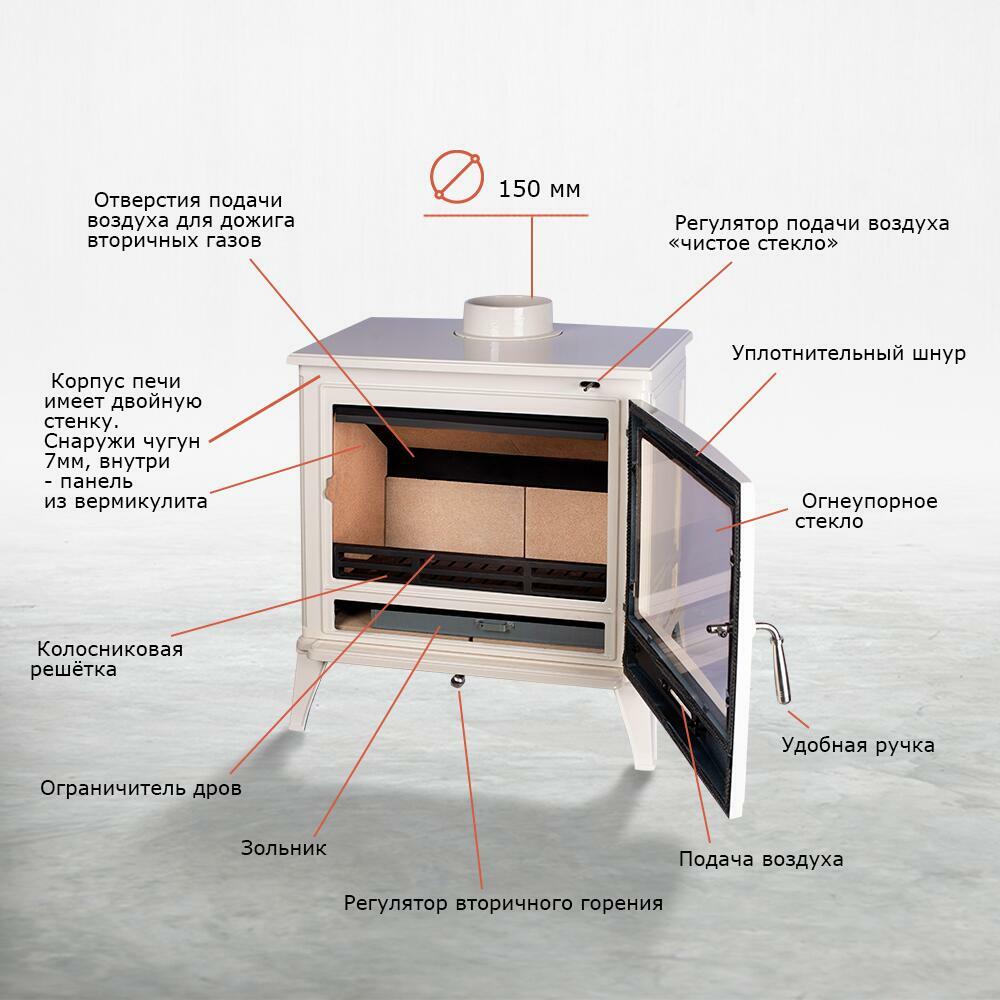 150 мм

Отверстия подачи воздуха для дожига вторичных газов

Регулятор подачи воздуха «чистое стекло»

Уплотнительный шнур

Корпус печи имеет двойную стенку. Снаружи чугун 7мм, внутри - панель из вермикулита

Огнеупорное стекло

Колосниковая решётка

Удобная ручка

Ограничитель дров

Зольник

Подача воздуха

Регулятор вторичного горения